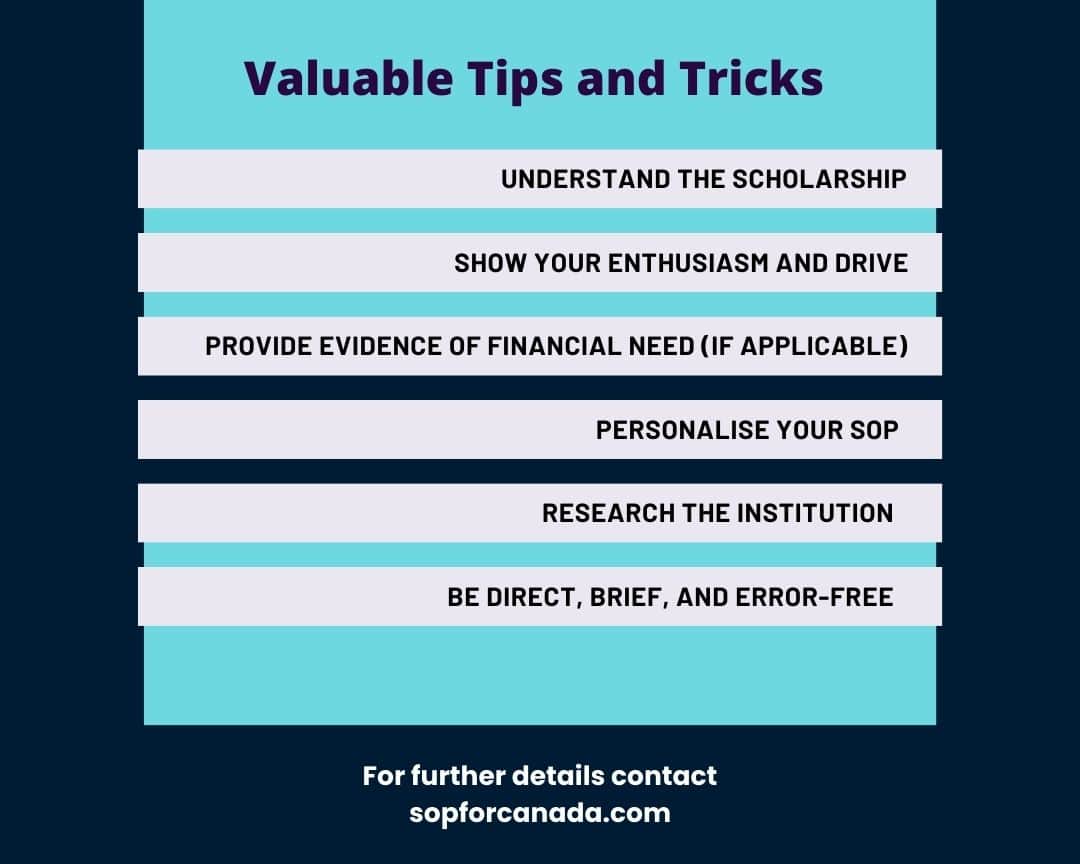 Valuable Tips and Tricks

UNDERSTAND THE SCHOLARSHIP

SHOW YOUR ENTHUSIASM AND DRIVE

PROVIDE EVIDENCE OF FINANCIAL NEED (IF APPLICABLE)

PERSONALISE YOUR SOP

RESEARCH THE INSTITUTION

BE DIRECT, BRIEF, AND ERROR-FREE

For further details contact
sopforcanada.com